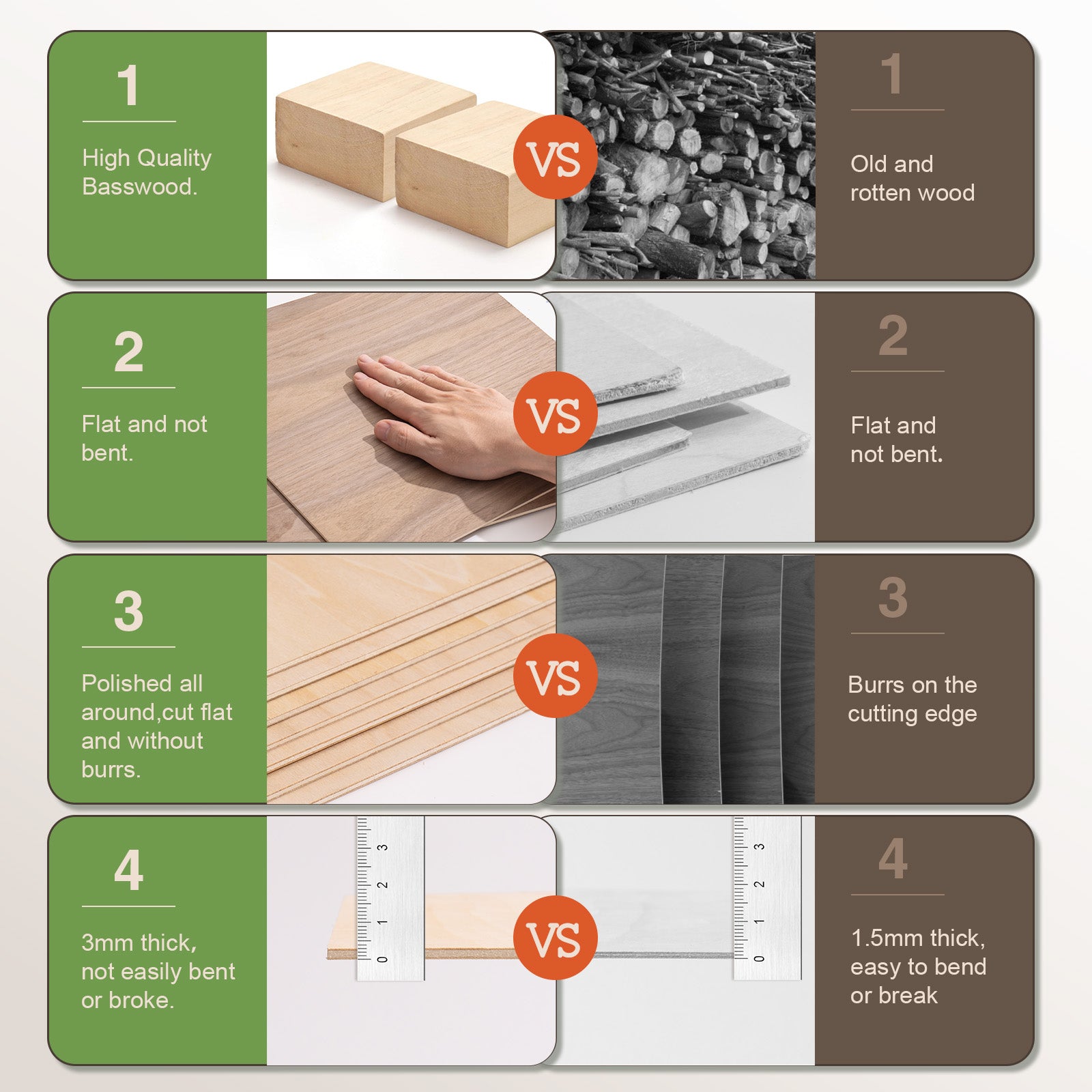 1

High Quality Basswood.

VS

1

Old and rotten wood

2

Flat and not bent.

VS

2

Flat and not bent.

3

Polished all around,cut flat and without burrs.

VS

3

Burrs on the cutting edge

4

3mm thick, not easily bent or broke.

0 1 2 3

VS

0 1 2 3

4

1.5mm thick, easy to bend or break