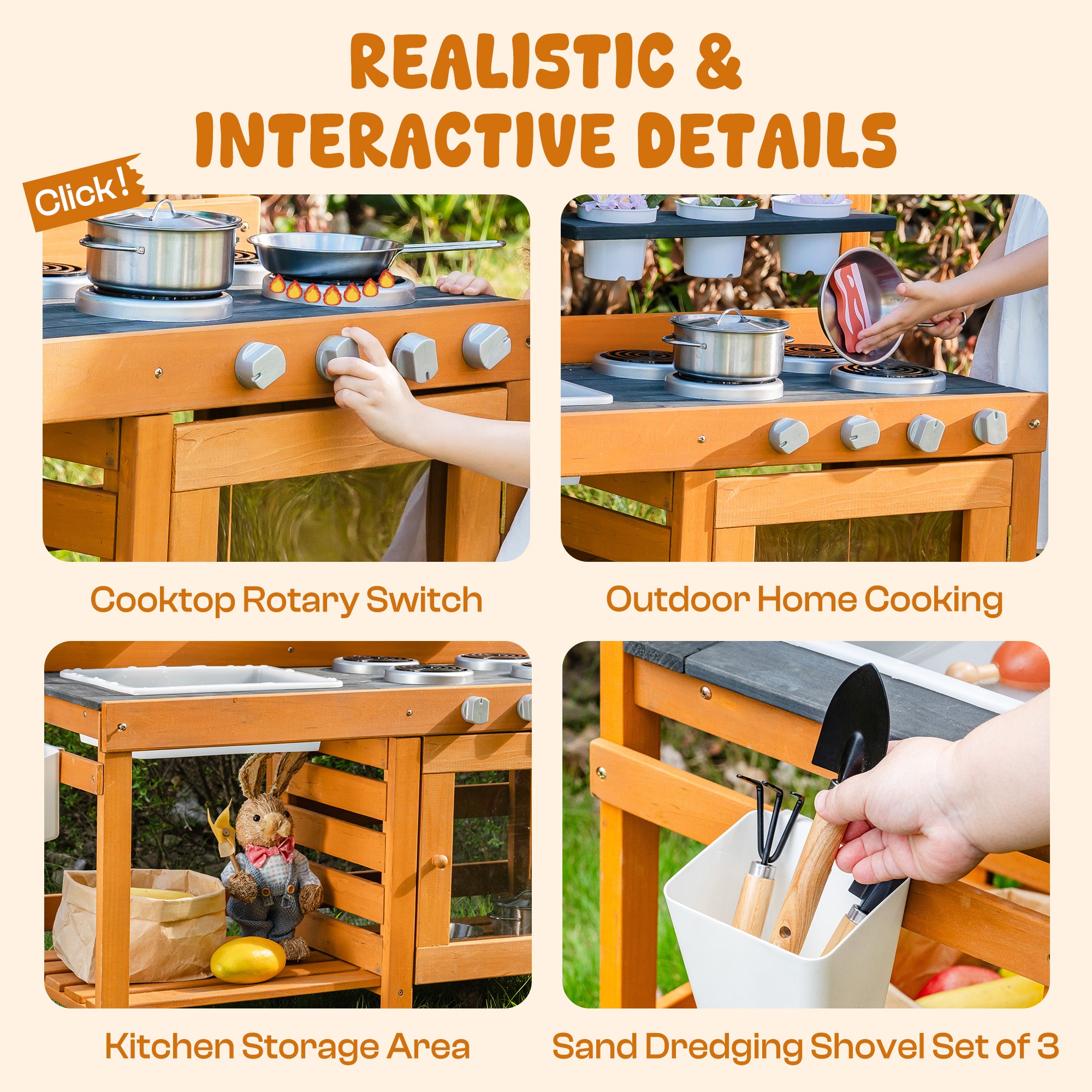 REALISTIC &
INTERACTIVE DETAILS

Click!

Cooktop Rotary Switch

Outdoor Home Cooking

Kitchen Storage Area

Sand Dredging Shovel Set of 3