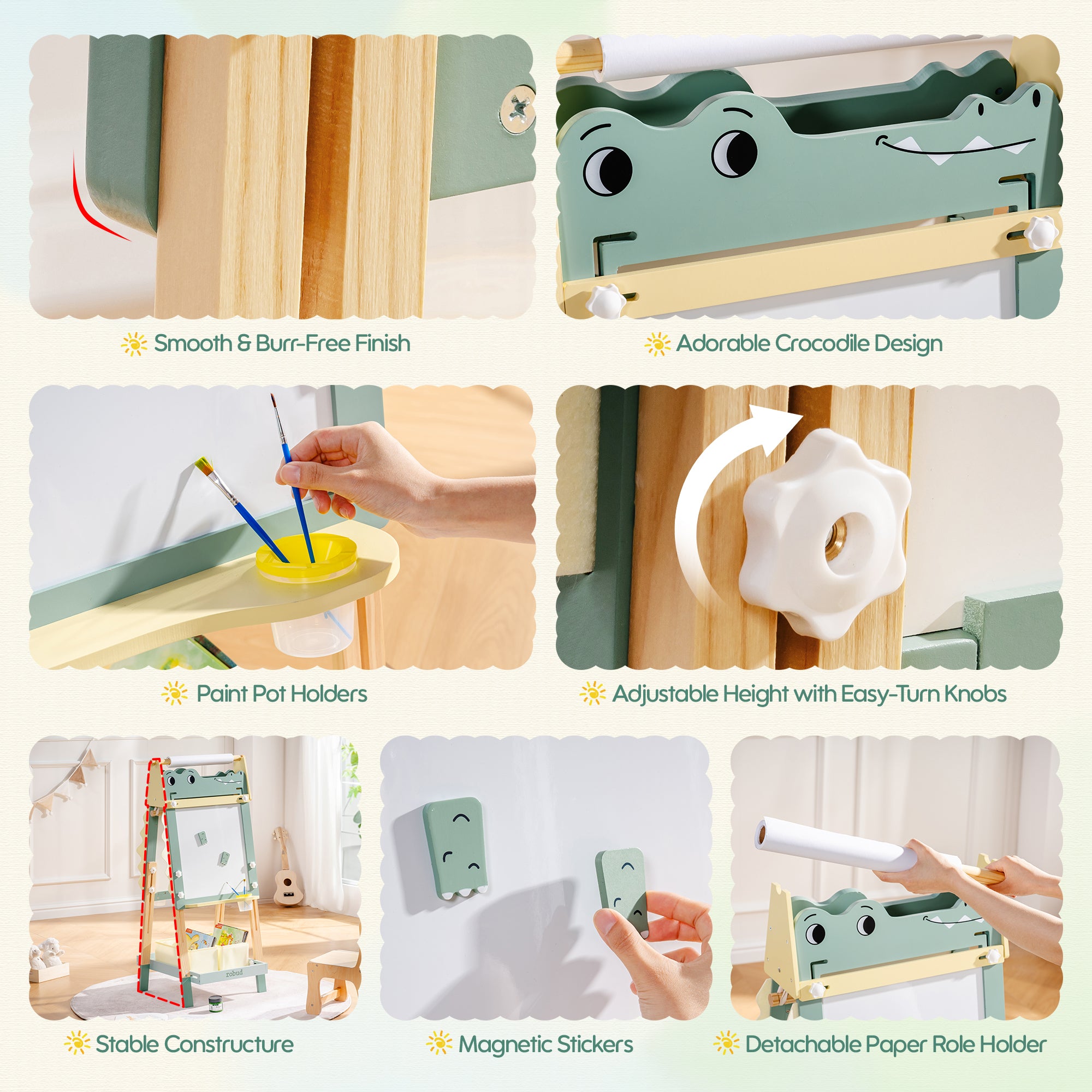 Smooth & Burr-Free Finish

Adorable Crocodile Design

Paint Pot Holders

Adjustable Height with Easy-Turn Knobs

robud

Stable Constructure

Magnetic Stickers

Detachable Paper Role Holder